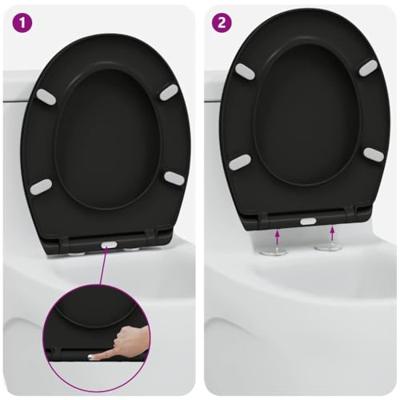 1

2