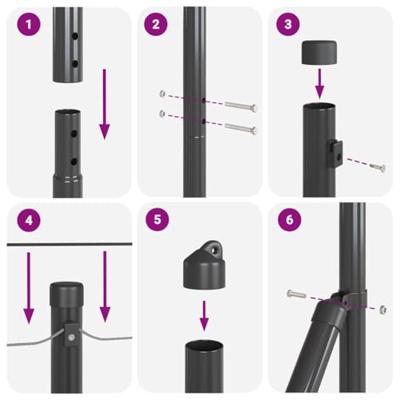 1

2

3

4

5

6