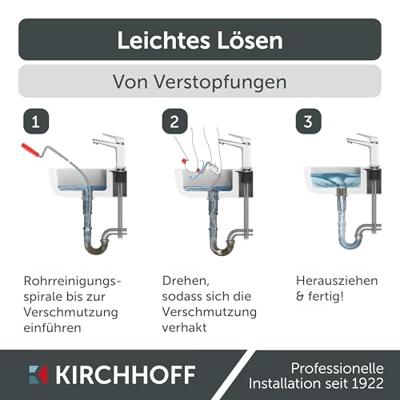 Leichtes Lösen

Von Verstopfungen

1

Rohrreinigungsspirale bis zur Verschmutzung einführen

2

Drehen, sodass sich die Verschmutzung verhakt

3

Herausziehen & fertig!

KIRCHHOFF

Professionelle Installation seit 1922