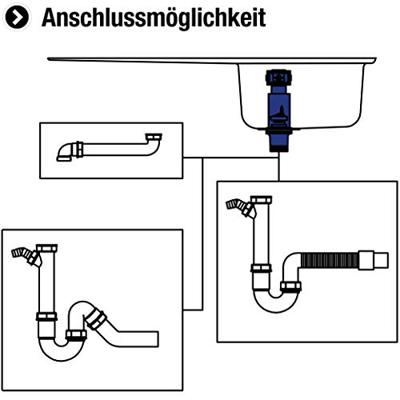 Anschlussmöglichkeit