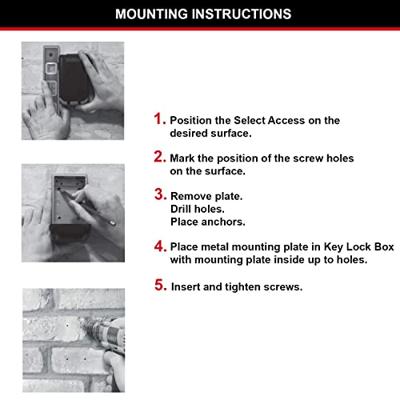 MOUNTING INSTRUCTIONS

1. Position the Select Access on the desired surface.

2. Mark the position of the screw holes on the surface.

3. Remove plate.
Drill holes.
Place anchors.

4. Place metal mounting plate in Key Lock Box with mounting plate inside up to holes.

5. Insert and tighten screws.