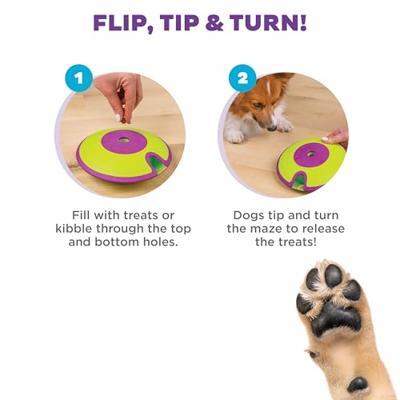 FLIP, TIP & TURN!

1

Fill with treats or kibble through the top and bottom holes.

2

Dogs tip and turn the maze to release the treats!