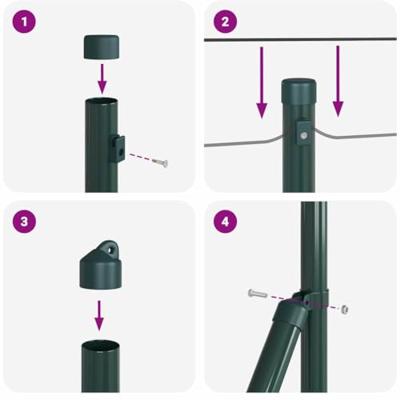 1
2
3
4