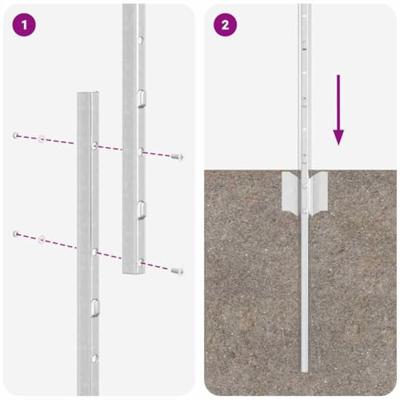 1

2