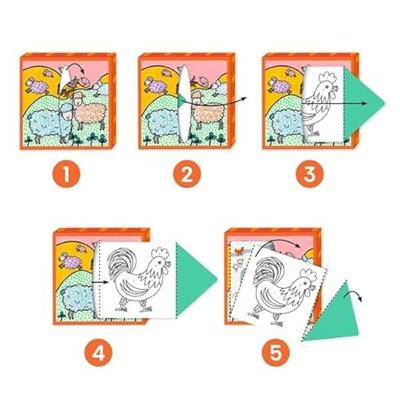 1

2

3

4

5