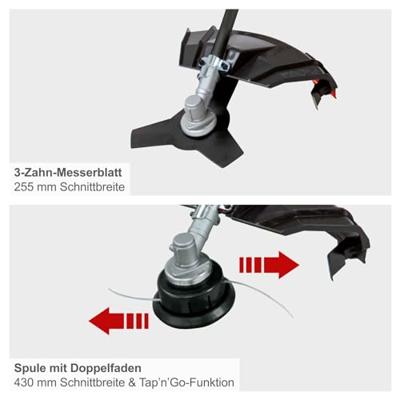 3-Zahn-Messerblatt
255 mm Schnittbreite

Spule mit Doppelfaden
430 mm Schnittbreite & Tap'n'Go-Funktion