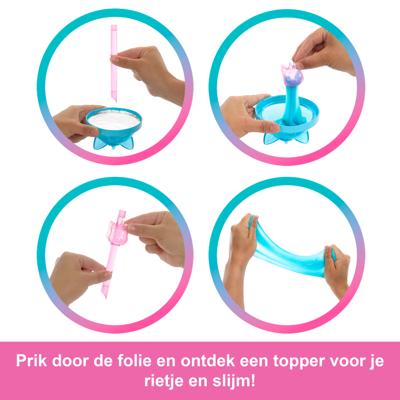 Prik door de folie en ontdek een topper voor je rietje en slijm!