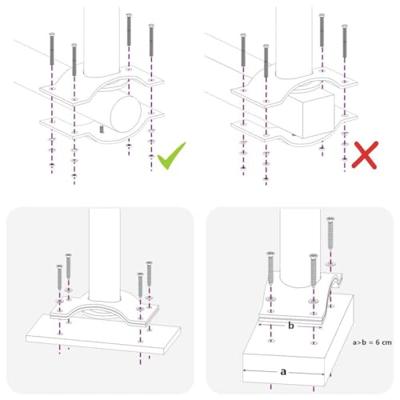 b

a>b = 6 cm

a