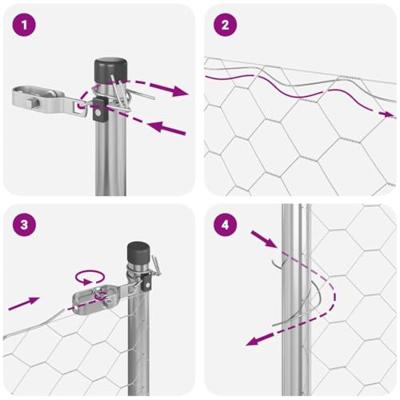 1

2

3

4