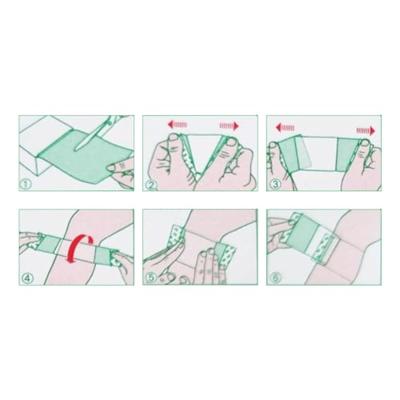 ①

②

③

④

⑤

⑥