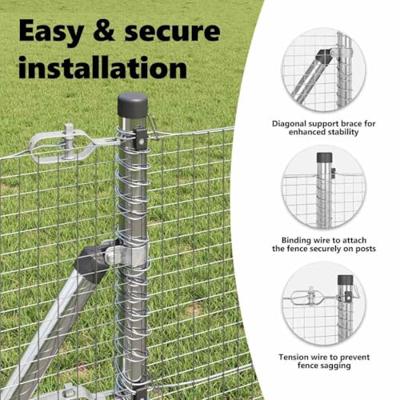 Easy & secure installation

Diagonal support brace for enhanced stability

Binding wire to attach the fence securely on posts

Tension wire to prevent fence sagging