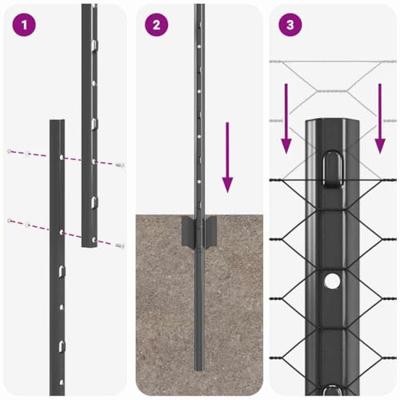 1

2

3