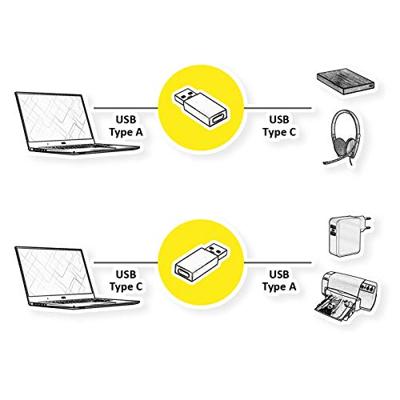 USB
Type A

USB
Type C

USB
Type C

USB
Type A