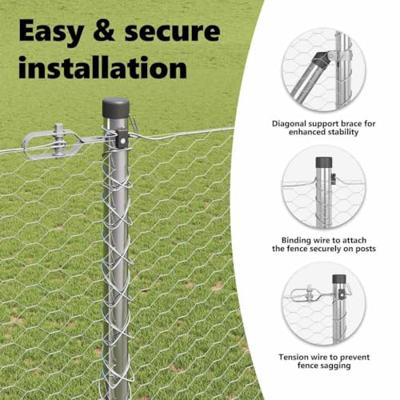 Easy & secure installation

Diagonal support brace for enhanced stability

Binding wire to attach the fence securely on posts

Tension wire to prevent fence sagging