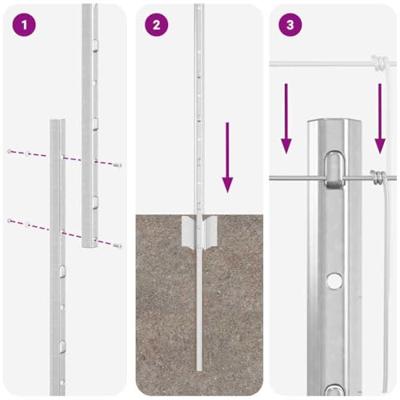 1

2

3