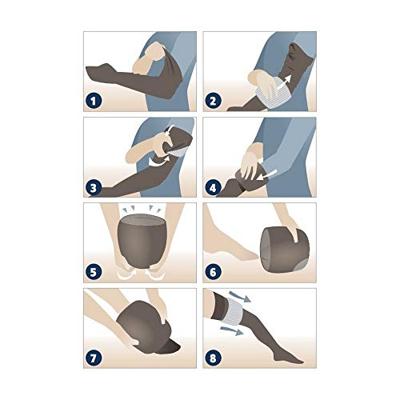 1
2
3
4
5
6
7
8