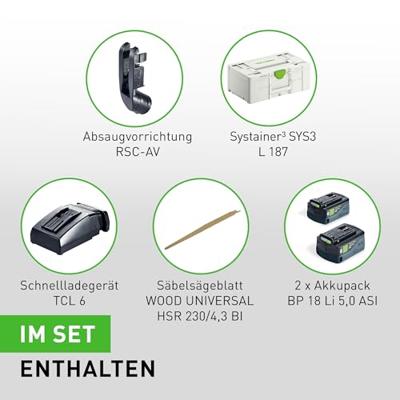 Absaugvorrichtung
RSC-AV

Systainer³ SYS3
L 187

Schnellladegerät
TCL 6

Säbelsägeblatt
WOOD UNIVERSAL
HSR 230/4,3 BI

2 x Akkupack
BP 18 Li 5,0 ASI

IM SET
ENTHALTEN