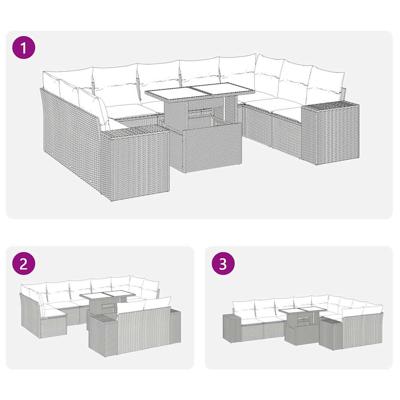 1

2

3