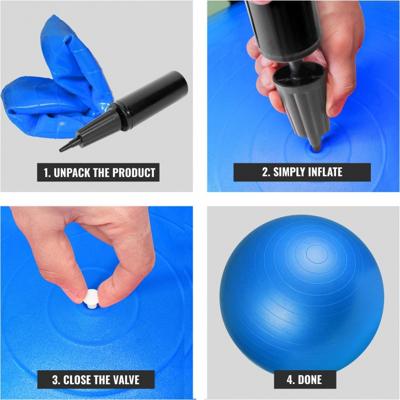 1. UNPACK THE PRODUCT

2. SIMPLY INFLATE

3. CLOSE THE VALVE

4. DONE