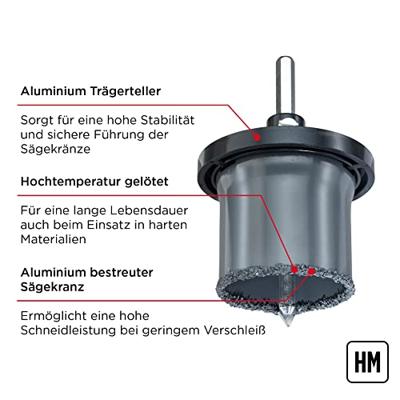 Aluminium Trägerteller

Sorgt für eine hohe Stabilität und sichere Führung der Sägekränze

Hochtemperatur gelötet

Für eine lange Lebensdauer auch beim Einsatz in harten Materialien

Aluminium bestreuter Sägekranz

Ermöglicht eine hohe Schneidleistung bei geringem Verschleiß

HM