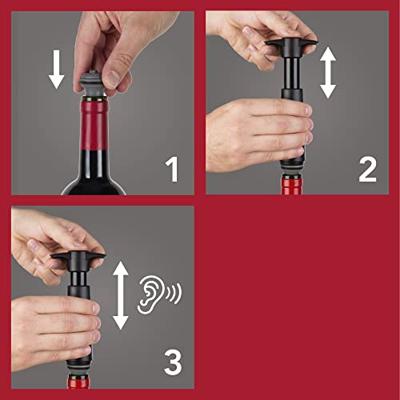 1

2

3