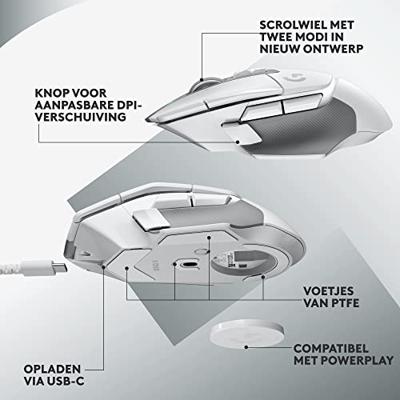 SCROLWIEL MET TWEE MODI IN NIEUW ONTWERP

KNOP VOOR AANPASBARE DPI-VERSCHUIVING

VOETJES VAN PTFE

COMPATIBEL MET POWERPLAY

OPLADEN VIA USB-C