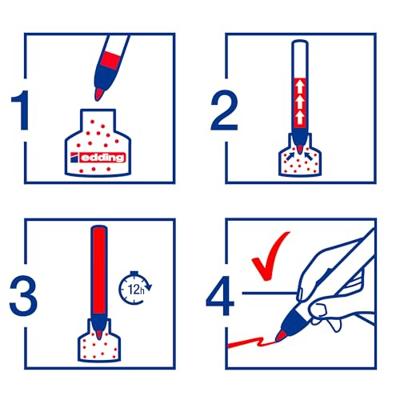 1

edding

2

3

12h

4