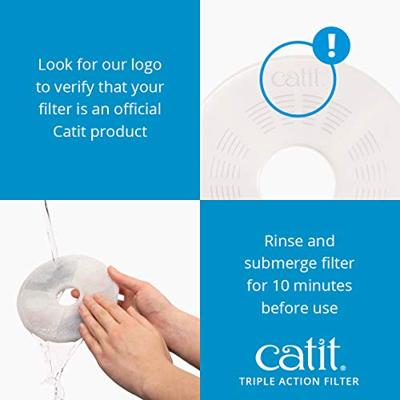 Look for our logo to verify that your filter is an official Catit product

!

catit

Rinse and submerge filter for 10 minutes before use

catit

TRIPLE ACTION FILTER