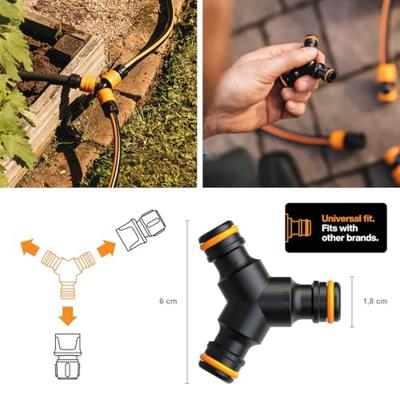 Universal fit. Fits with other brands.

6 cm

1,8 cm