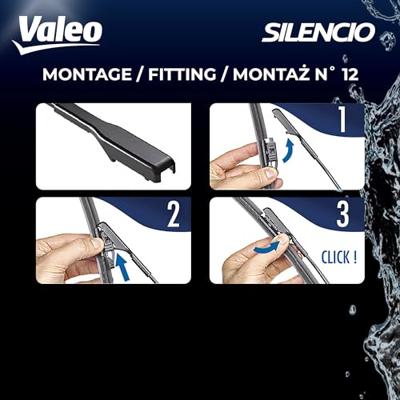 Valeo

SILENCIO

MONTAGE / FITTING / MONTAŻ N° 12

1

2

3

CLICK !