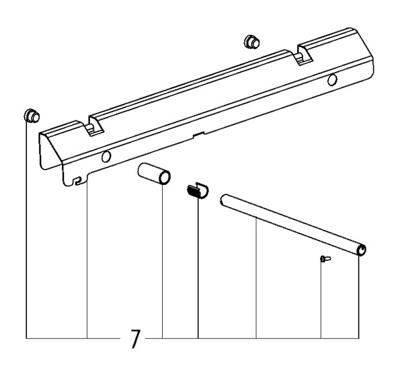 7