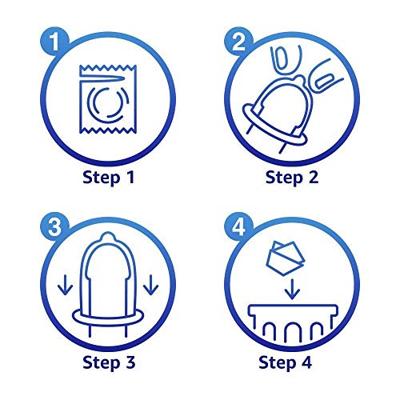 1
Step 1

2
Step 2

3
Step 3

4
Step 4