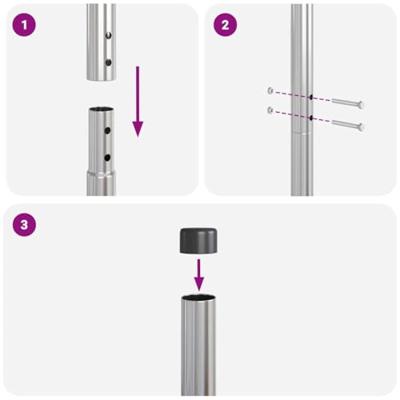 1

2

3