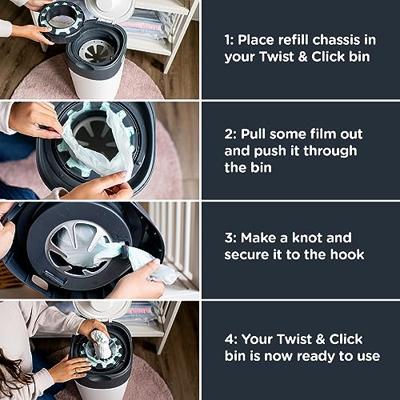 1: Place refill chassis in your Twist & Click bin

2: Pull some film out and push it through the bin

3: Make a knot and secure it to the hook

4: Your Twist & Click bin is now ready to use