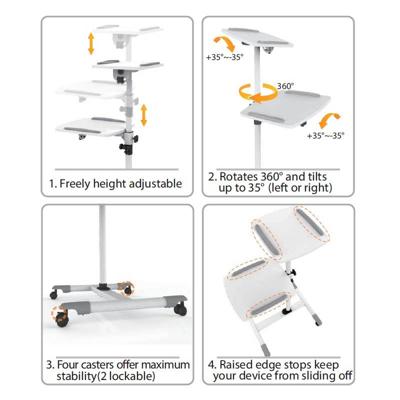 1. Freely height adjustable

+35°~-35°

360°

+35°~-35°

2. Rotates 360° and tilts up to 35° (left or right)

3. Four casters offer maximum stability(2 lockable)

4. Raised edge stops keep your device from sliding off