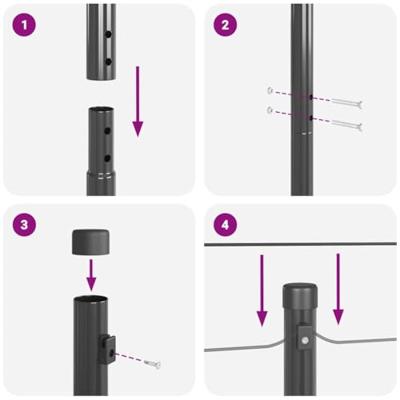 1

2

3

4