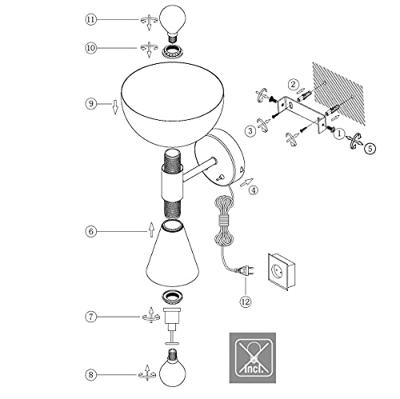 11

10

9

2

3

1

5

4

6

12

7

8

incl.