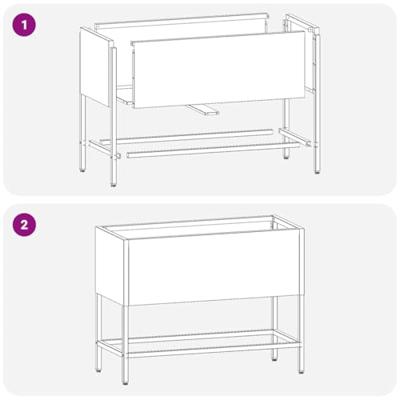 1

2