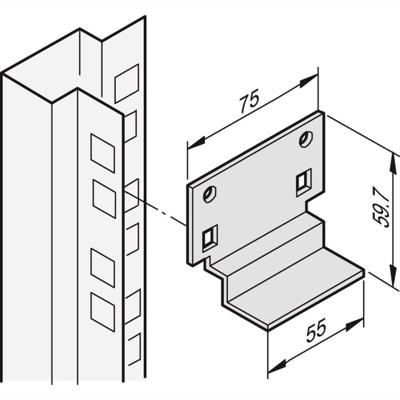 75
59.7
55