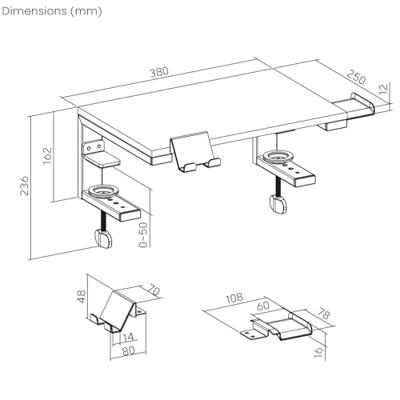 Dimensions (mm)

380
250
12
162
236
0-50

48
70
14
80

108
60
78
16