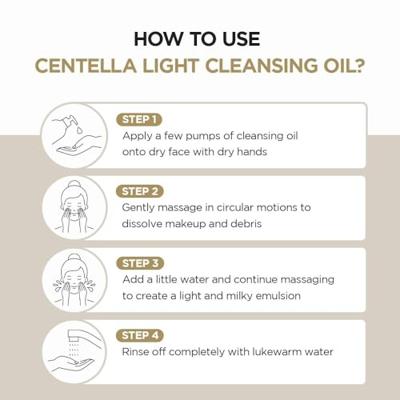 HOW TO USE
CENTELLA LIGHT CLEANSING OIL?

STEP 1
Apply a few pumps of cleansing oil onto dry face with dry hands

STEP 2
Gently massage in circular motions to dissolve makeup and debris

STEP 3
Add a little water and continue massaging to create a light and milky emulsion

STEP 4
Rinse off completely with lukewarm water