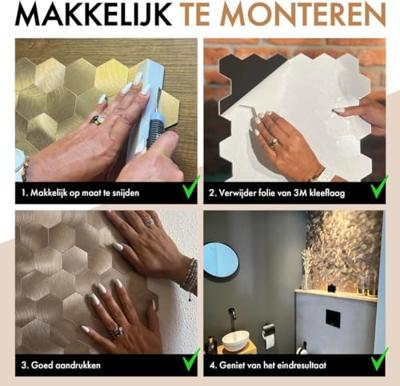 MAKKELIJK TE MONTEREN

1. Makkelijk op maat te snijden

2. Verwijder folie van 3M kleeflaag

3. Goed aandrukken

4. Geniet van het eindresultaat