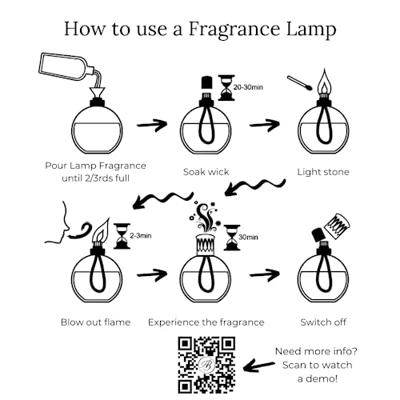 How to use a Fragrance Lamp

20-30min

Pour Lamp Fragrance until 2/3rds full

Soak wick

Light stone

2-3min

30min

Blow out flame

Experience the fragrance

Switch off

Need more info? Scan to watch a demo!