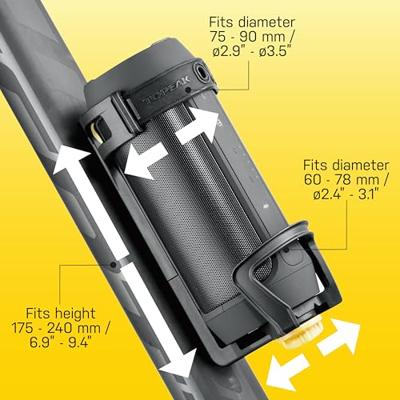 Fits diameter
75 - 90 mm /
ø2.9" - ø3.5"

TOPEAK

Fits diameter
60 - 78 mm /
ø2.4" - 3.1"

Fits height
175 - 240 mm /
6.9" - 9.4"