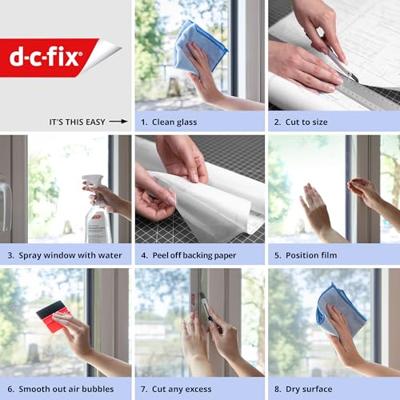 d-c-fix®

IT'S THIS EASY →

1. Clean glass

2. Cut to size

3. Spray window with water

4. Peel off backing paper

5. Position film

6. Smooth out air bubbles

7. Cut any excess

8. Dry surface