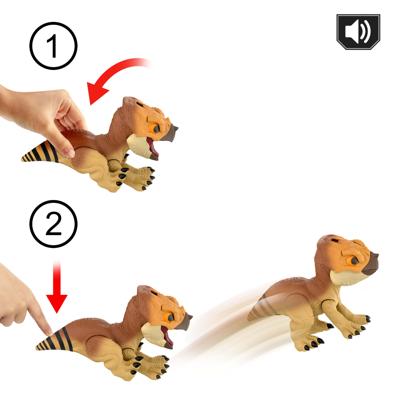 1

2