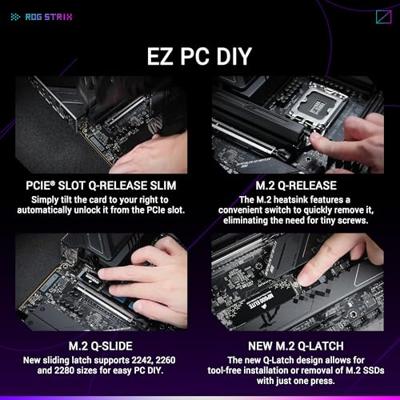 ROG STRIX

EZ PC DIY

PCIE® SLOT Q-RELEASE SLIM
Simply tilt the card to your right to automatically unlock it from the PCIe slot.

M.2 Q-RELEASE
The M.2 heatsink features a convenient switch to quickly remove it, eliminating the need for tiny screws.

M.2 Q-SLIDE
New sliding latch supports 2242, 2260 and 2280 sizes for easy PC DIY.

NEW M.2 Q-LATCH
The new Q-Latch design allows for tool-free installation or removal of M.2 SSDs with just one press.