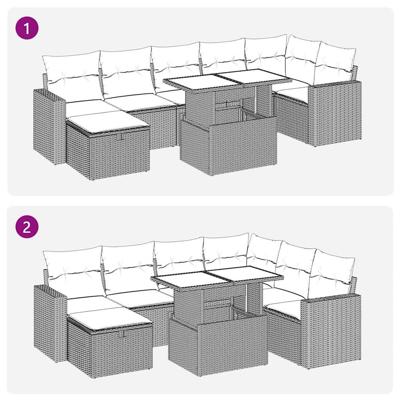 1

2