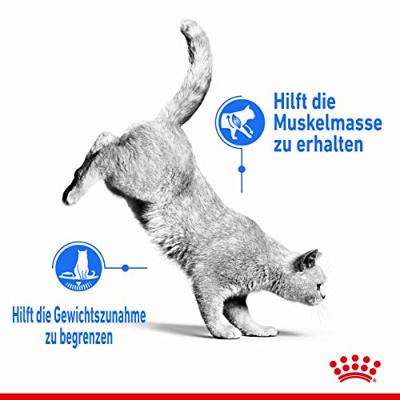 Hilft die Muskelmasse zu erhalten

Hilft die Gewichtszunahme zu begrenzen