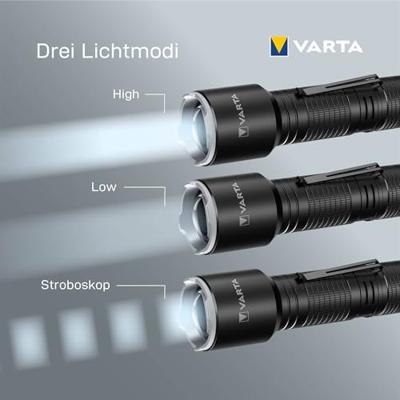 Drei Lichtmodi

VARTA

High

VARTA

Low

VARTA

Stroboskop

VARTA